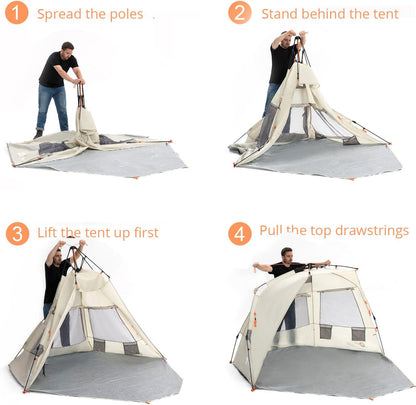 1 Spread the poles

2 Stand behind the tent

3 Lift the tent up first

4 Pull the top drawstrings