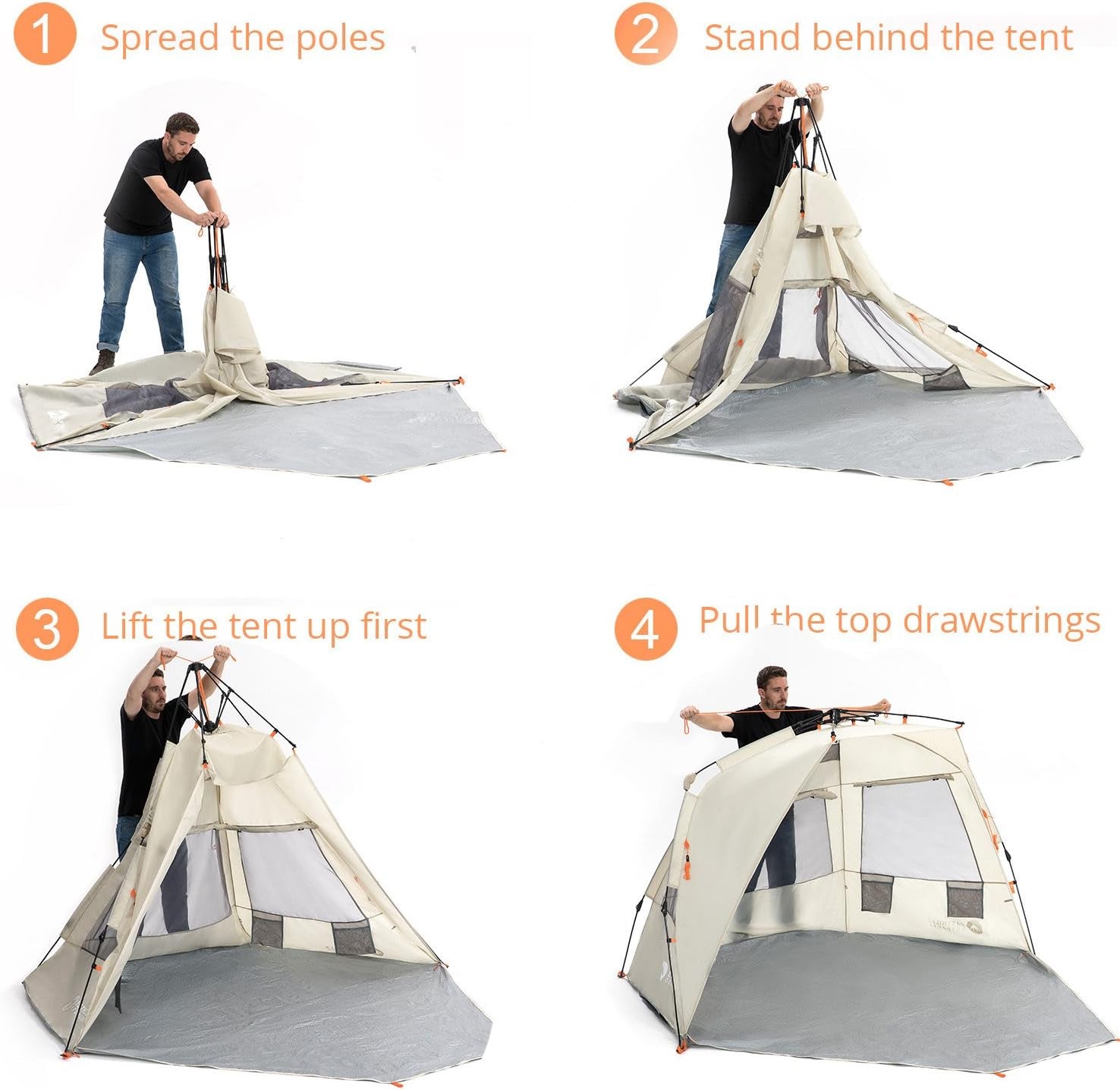 1 Spread the poles

2 Stand behind the tent

3 Lift the tent up first

4 Pull the top drawstrings